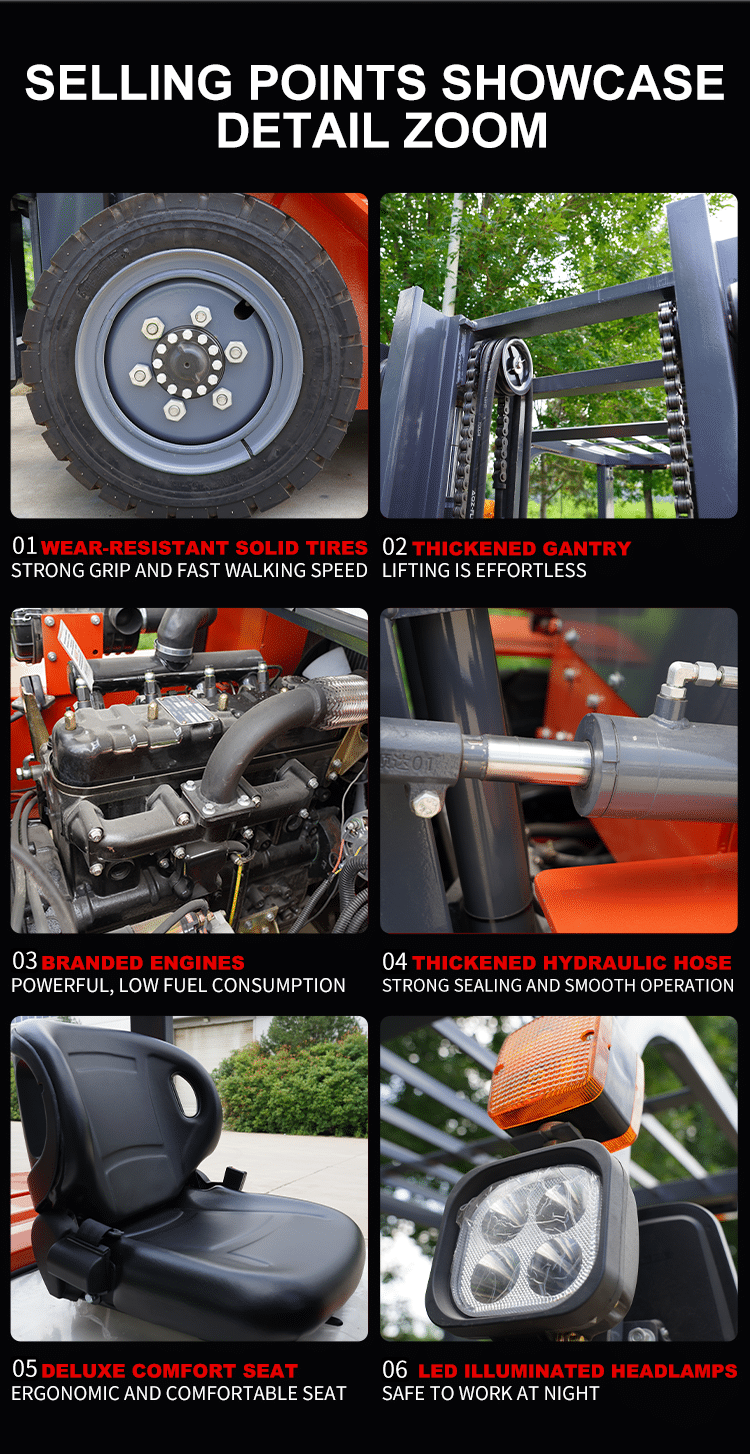 SELLING POINTS SHOWCASE
DETAIL ZOOM

01 WEAR-RESISTANT SOLID TIRES
STRONG GRIP AND FAST WALKING SPEED

02 THICKENED GANTRY
LIFTING IS EFFORTLESS

03 BRANDED ENGINES
POWERFUL, LOW FUEL CONSUMPTION

04 THICKENED HYDRAULIC HOSE
STRONG SEALING AND SMOOTH OPERATION

05 DELUXE COMFORT SEAT
ERGONOMIC AND COMFORTABLE SEAT

06 LED ILLUMINATED HEADLAMPS
SAFE TO WORK AT NIGHT