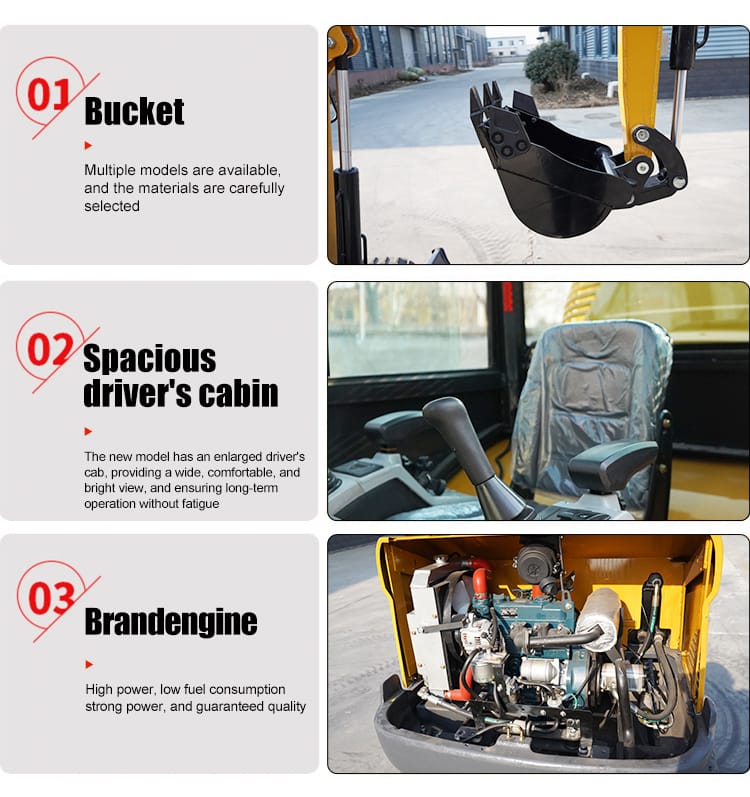 01 Bucket

Multiple models are available, and the materials are carefully selected

02 Spacious driver's cabin

The new model has an enlarged driver's cab, providing a wide, comfortable, and bright view, and ensuring long-term operation without fatigue

03 Brandengine

High power, low fuel consumption strong power, and guaranteed quality